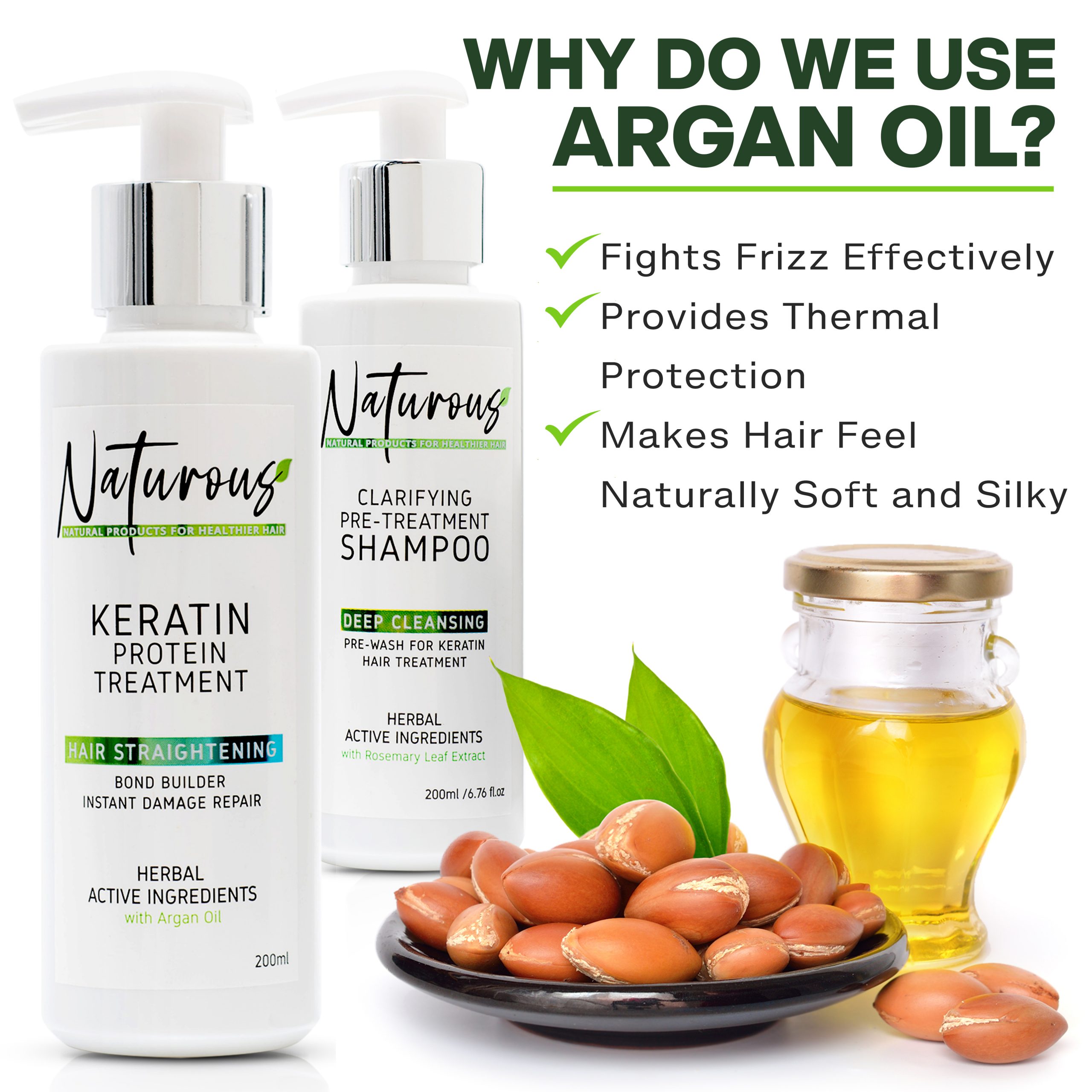 WHY DO WE USE ARGAN OIL?

Fights Frizz Effectively
Provides Thermal Protection
Makes Hair Feel Naturally Soft and Silky

Naturous
NATURAL PRODUCTS FOR HEALTHIER HAIR

KERATIN
PROTEIN
TREATMENT

HAIR STRAIGHTENING
BOND BUILDER
INSTANT DAMAGE REPAIR

HERBAL
ACTIVE INGREDIENTS
with Argan Oil

200ml

Naturous
NATURAL PRODUCTS FOR HEALTHIER HAIR

CLARIFYING
PRE-TREATMENT
SHAMPOO

DEEP CLEANSING
PRE-WASH FOR KERATIN
HAIR TREATMENT

HERBAL
ACTIVE INGREDIENTS
with Rosemary Leaf Extract

200ml /6.76 fl.oz