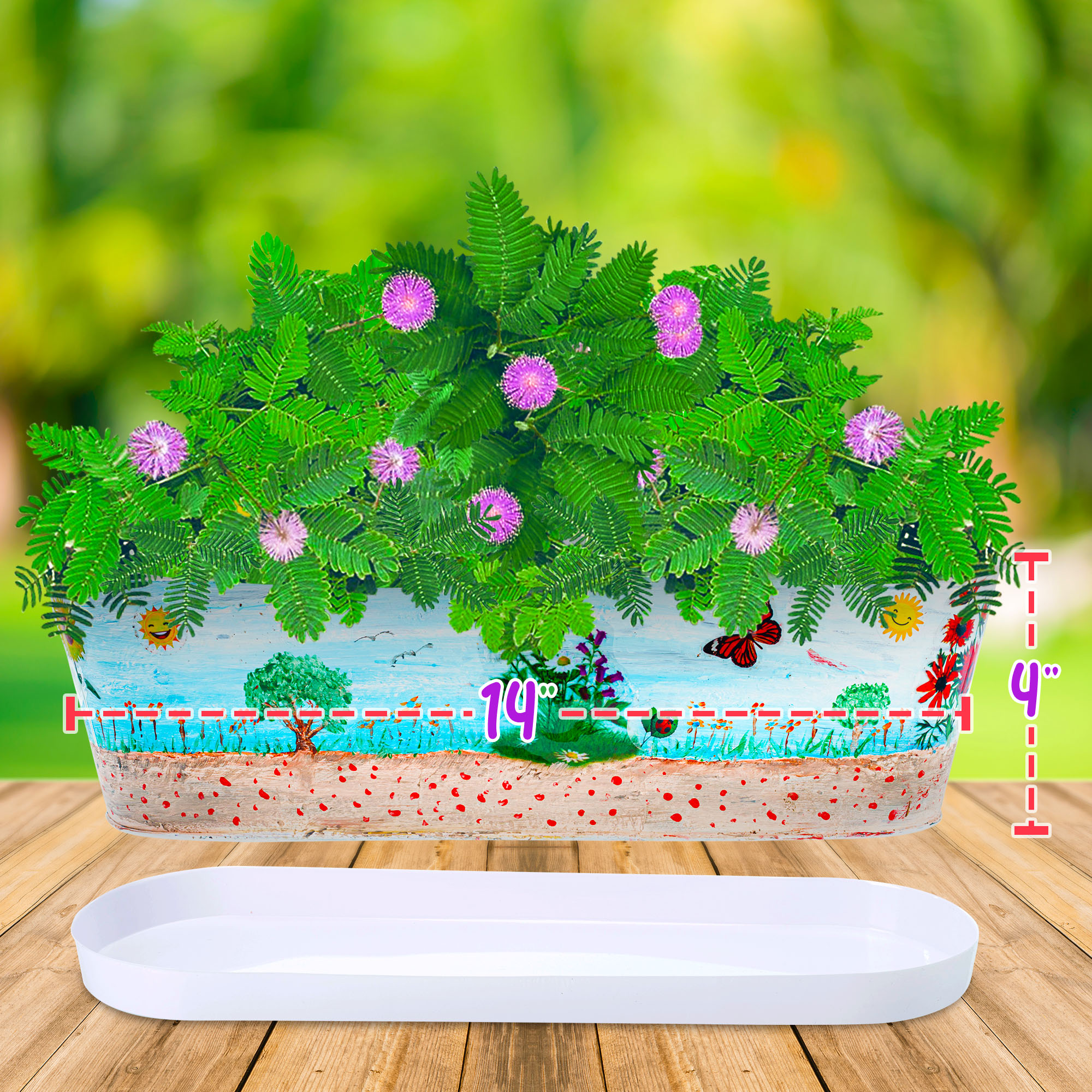 14"

4"