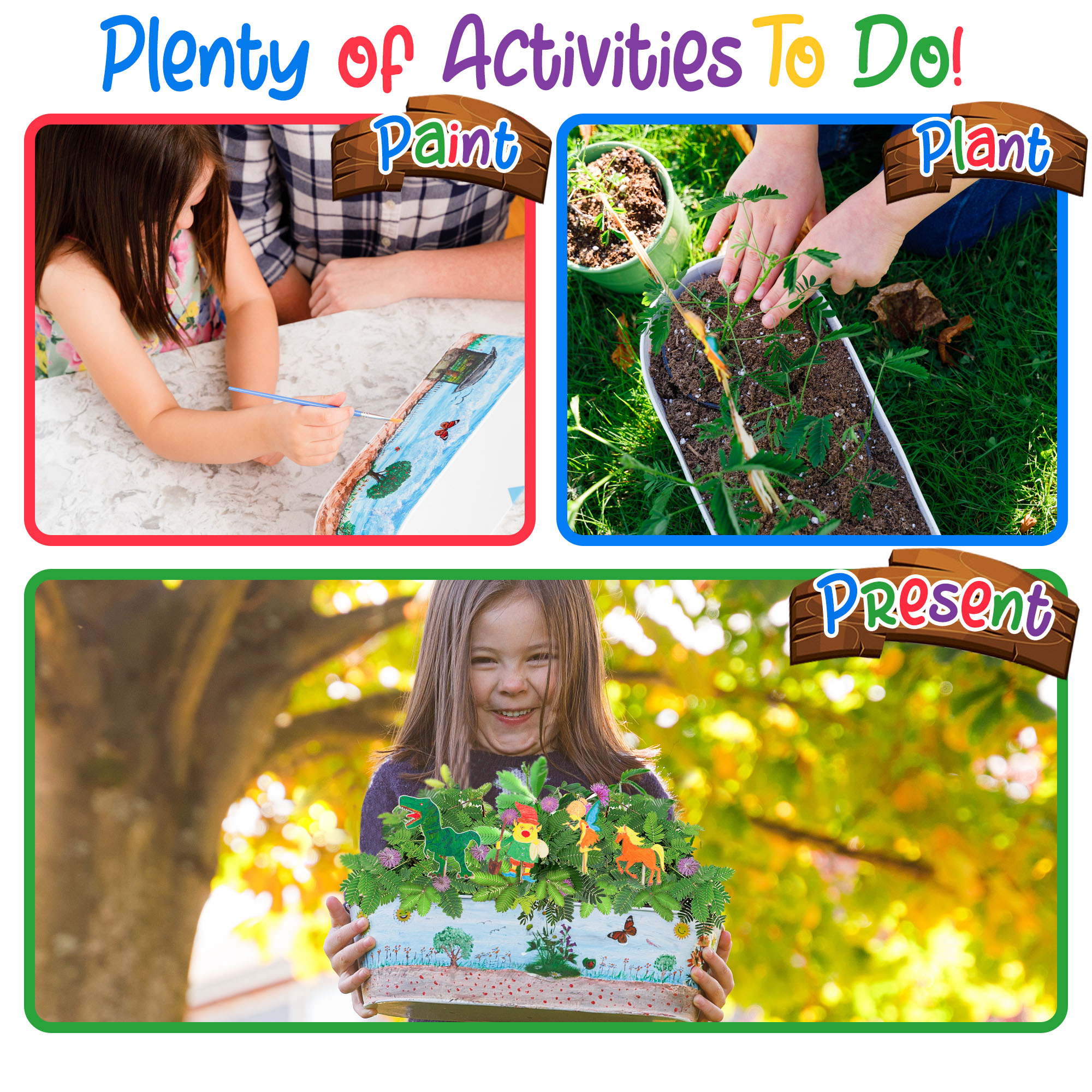 Plenty of Activities To Do!

Paint

Plant

Present