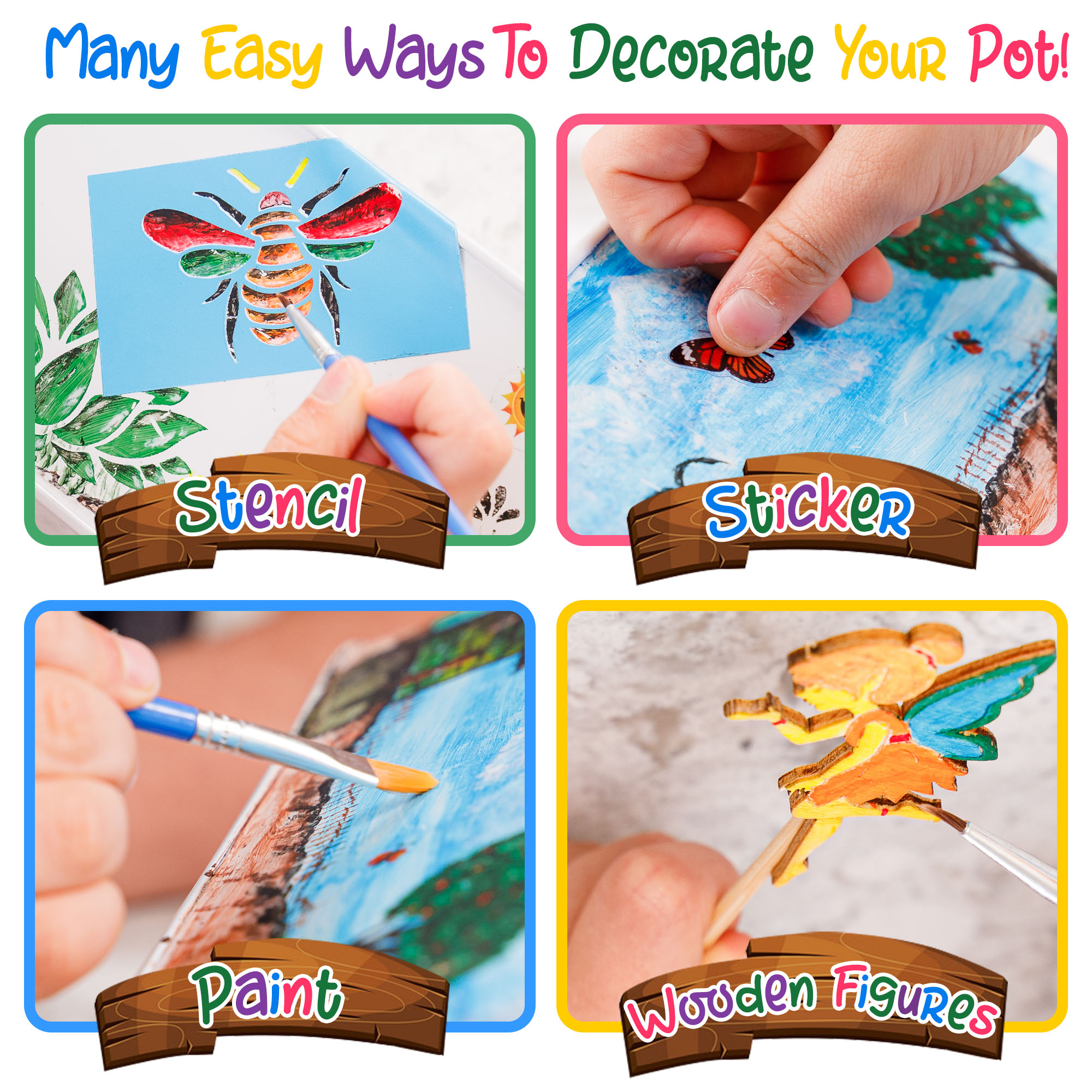 Many Easy Ways To Decorate Your Pot!

Stencil

Sticker

Paint

Wooden Figures