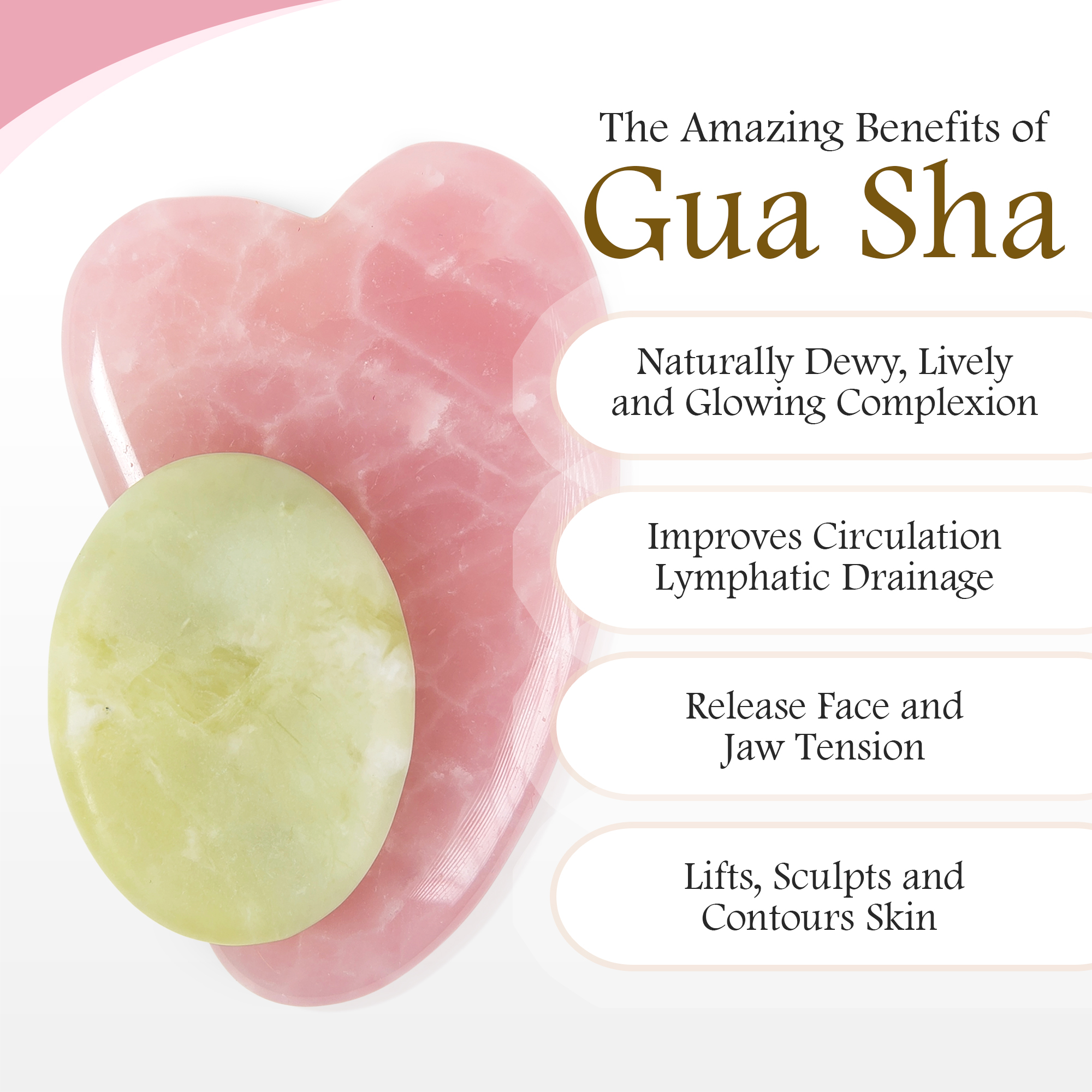 The Amazing Benefits of
Gua Sha

Naturally Dewy, Lively and Glowing Complexion

Improves Circulation Lymphatic Drainage

Release Face and Jaw Tension

Lifts, Sculpts and Contours Skin