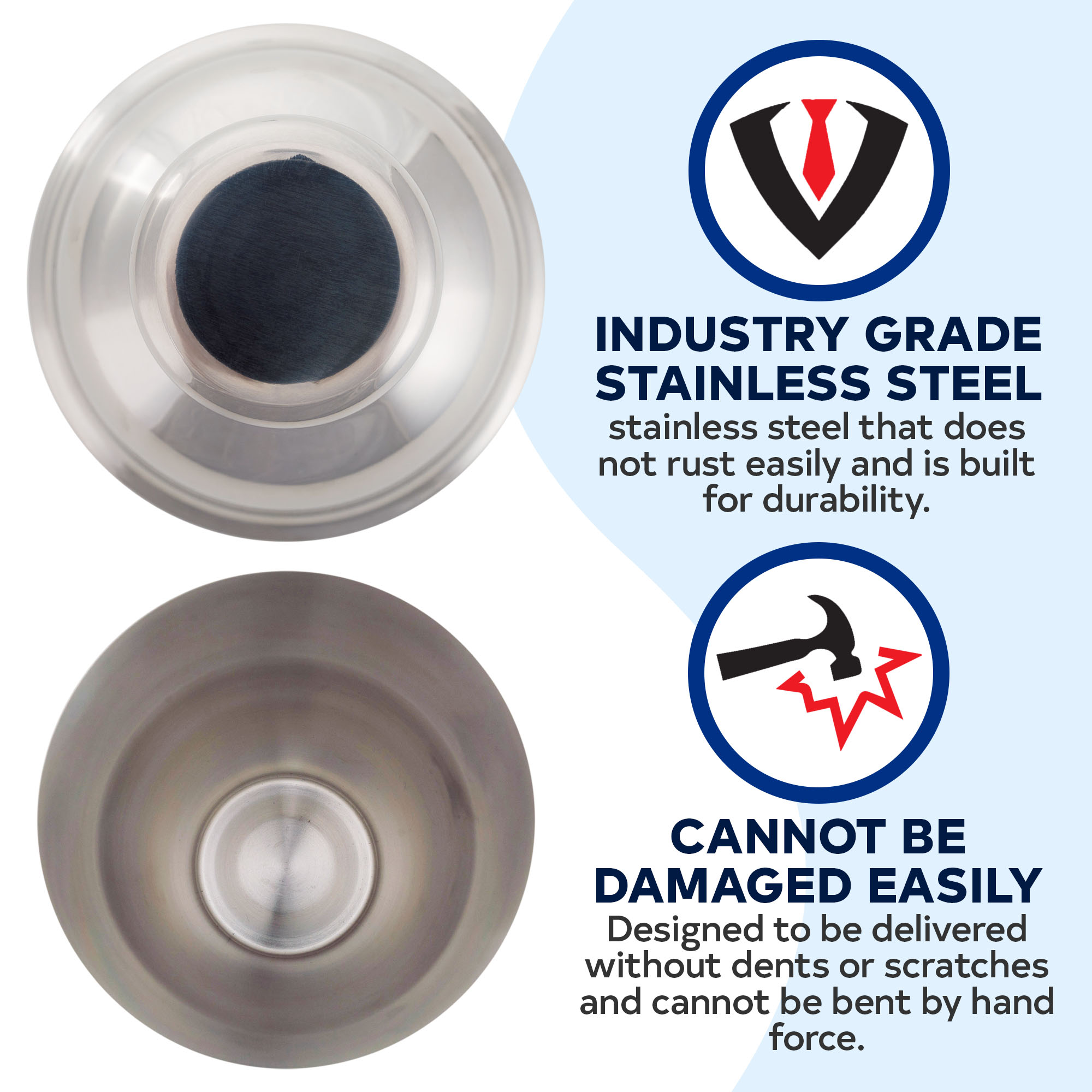 INDUSTRY GRADE STAINLESS STEEL
stainless steel that does not rust easily and is built for durability.

CANNOT BE DAMAGED EASILY
Designed to be delivered without dents or scratches and cannot be bent by hand force.