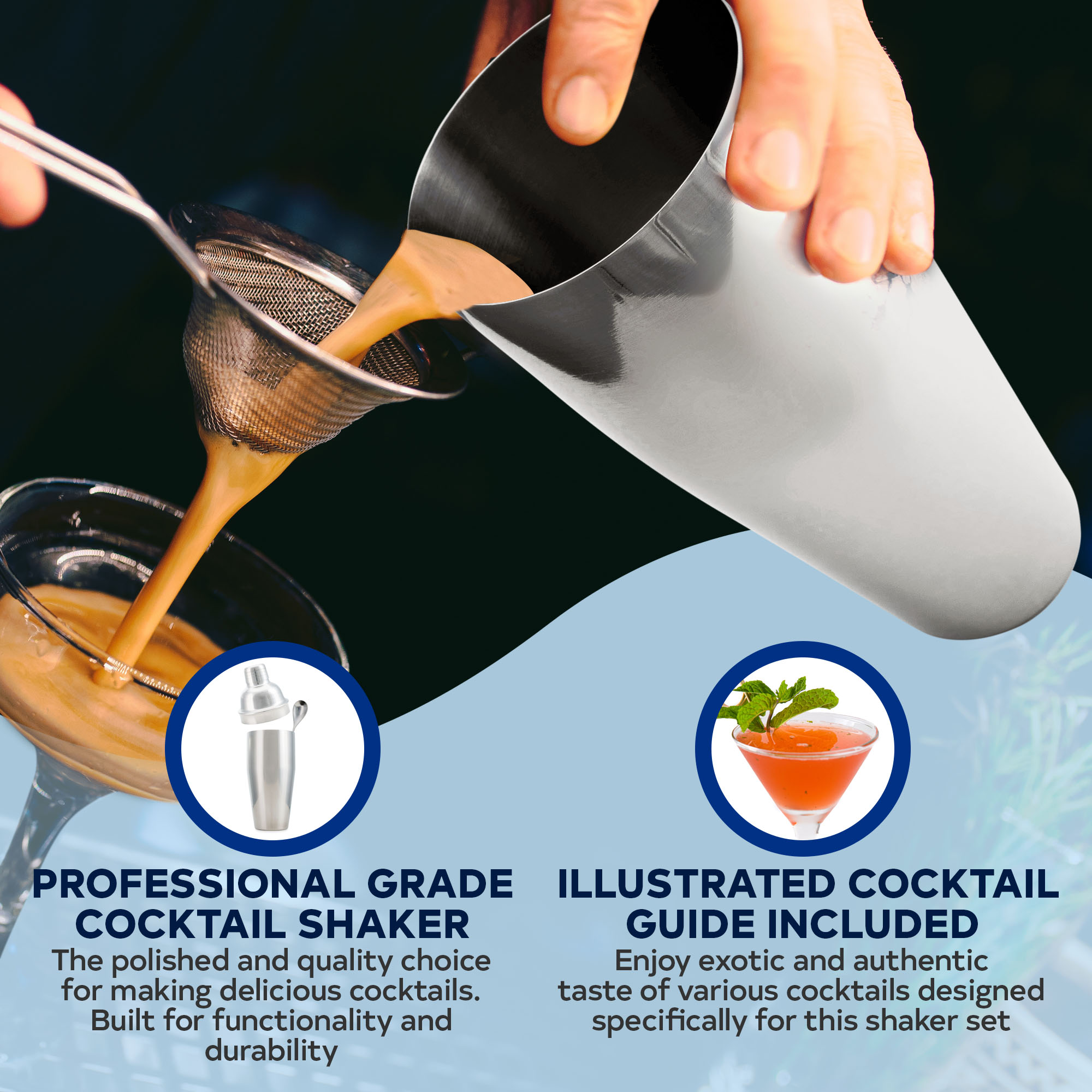 PROFESSIONAL GRADE COCKTAIL SHAKER
The polished and quality choice for making delicious cocktails. Built for functionality and durability

ILLUSTRATED COCKTAIL GUIDE INCLUDED
Enjoy exotic and authentic taste of various cocktails designed specifically for this shaker set