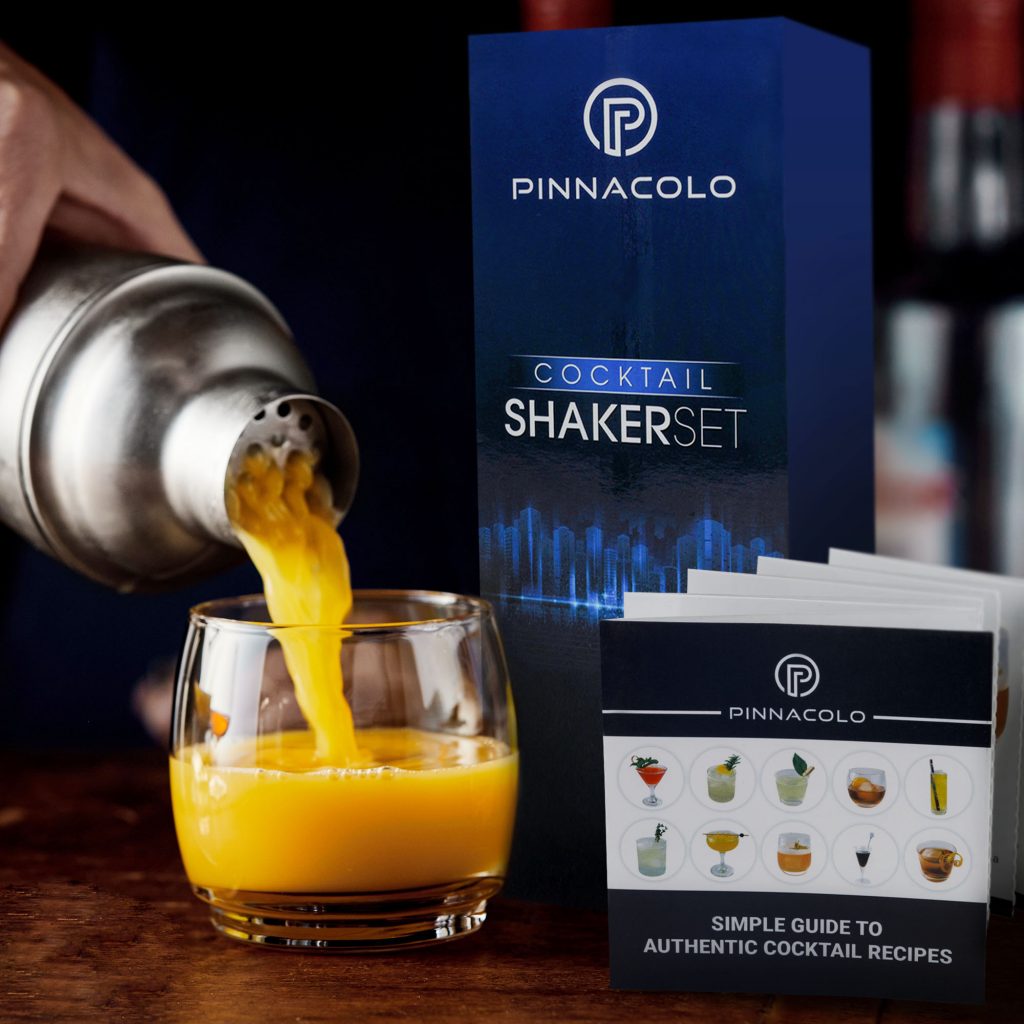 PINNACOLO

COCKTAIL
SHAKERSET

PINNACOLO

SIMPLE GUIDE TO
AUTHENTIC COCKTAIL RECIPES