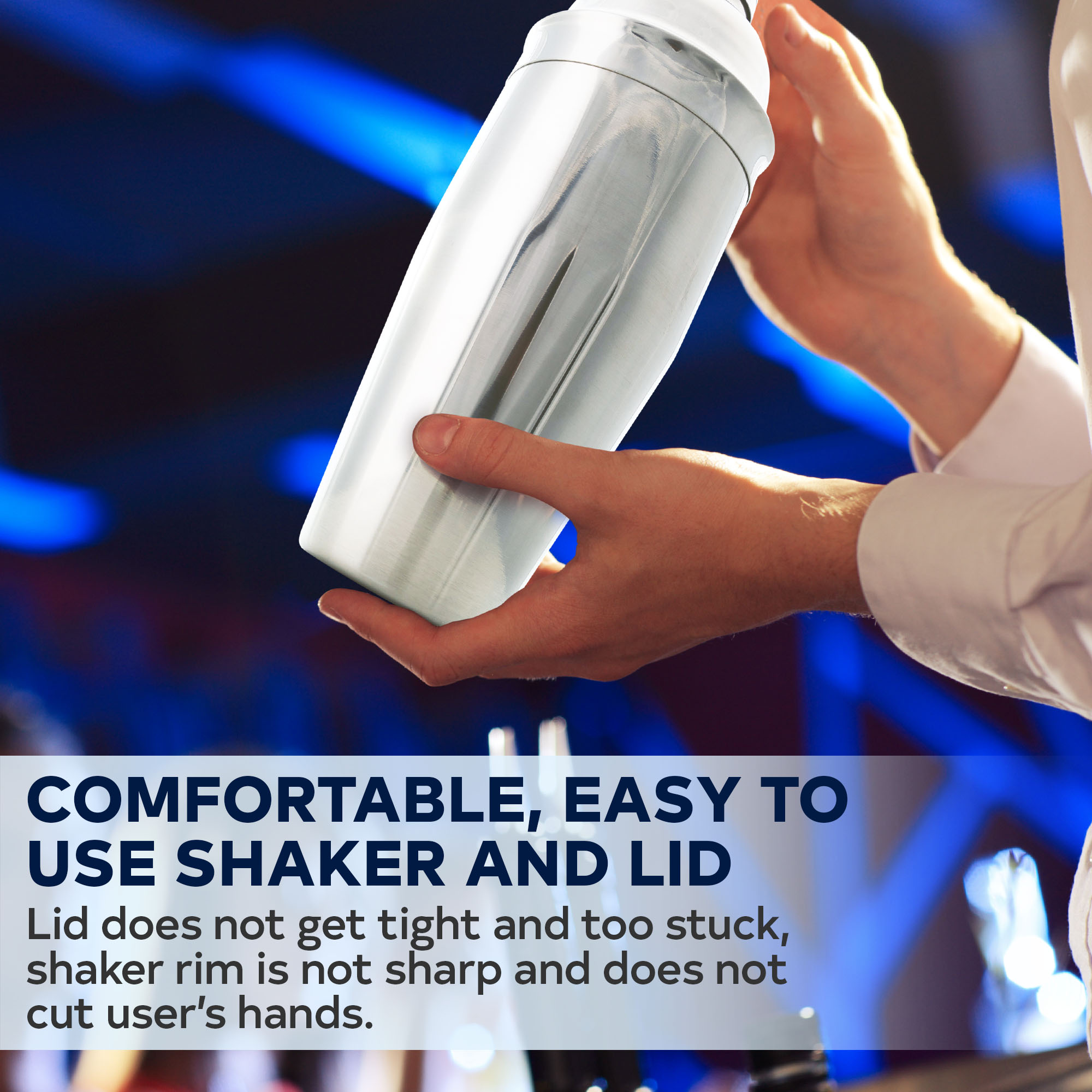 COMFORTABLE, EASY TO USE SHAKER AND LID

Lid does not get tight and too stuck, shaker rim is not sharp and does not cut user's hands.