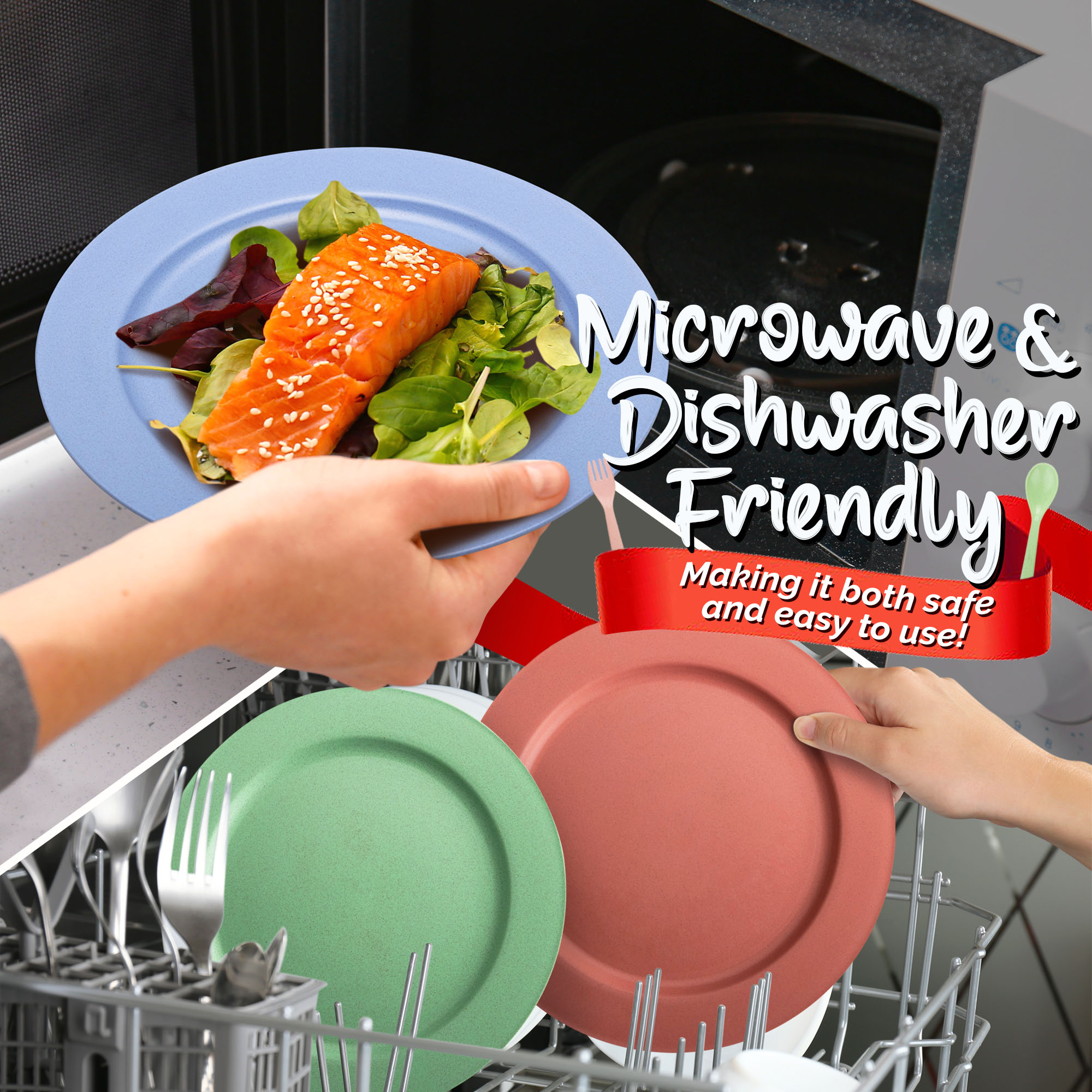 Microwave & Dishwasher Friendly

Making it both safe and easy to use!