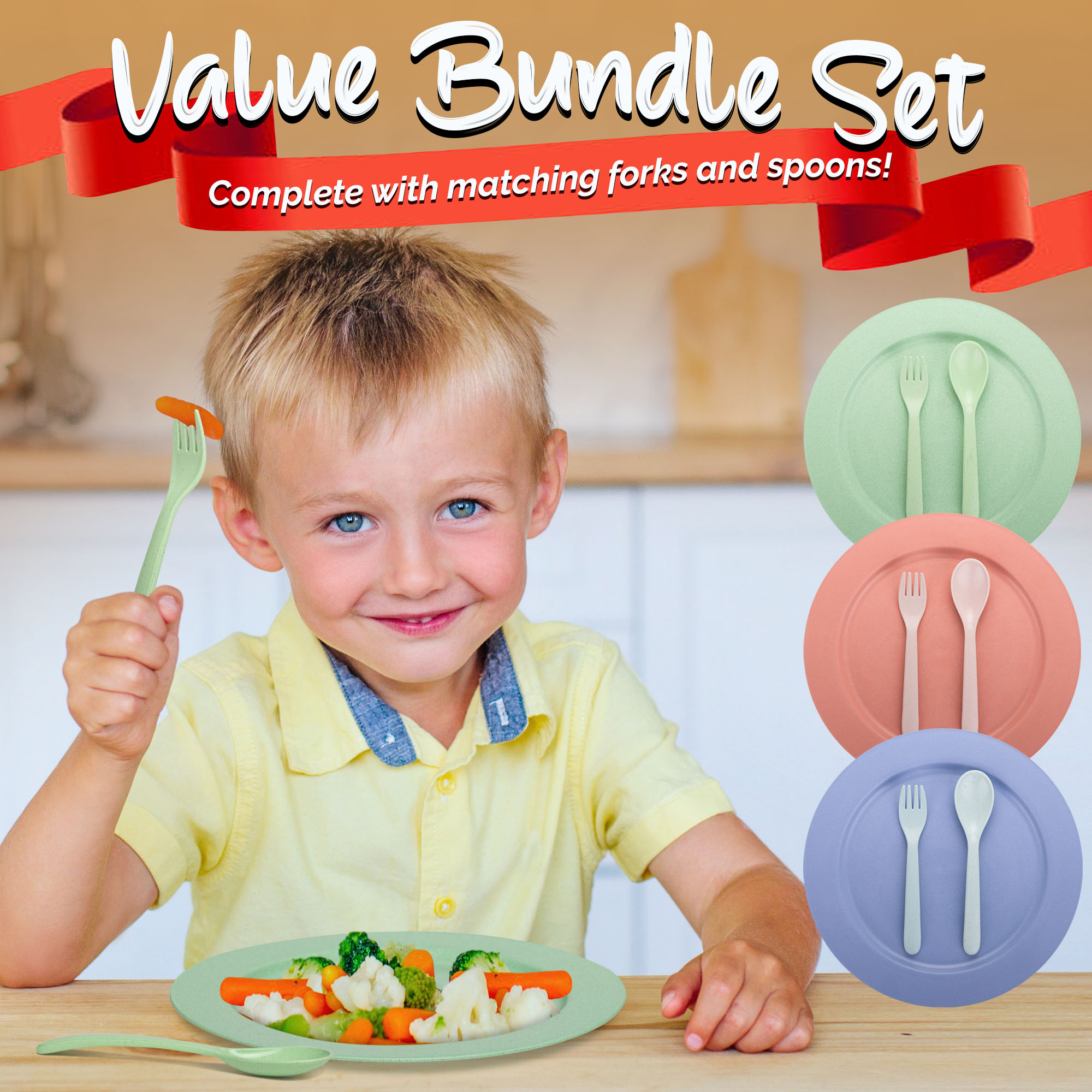 Value Bundle Set

Complete with matching forks and spoons!