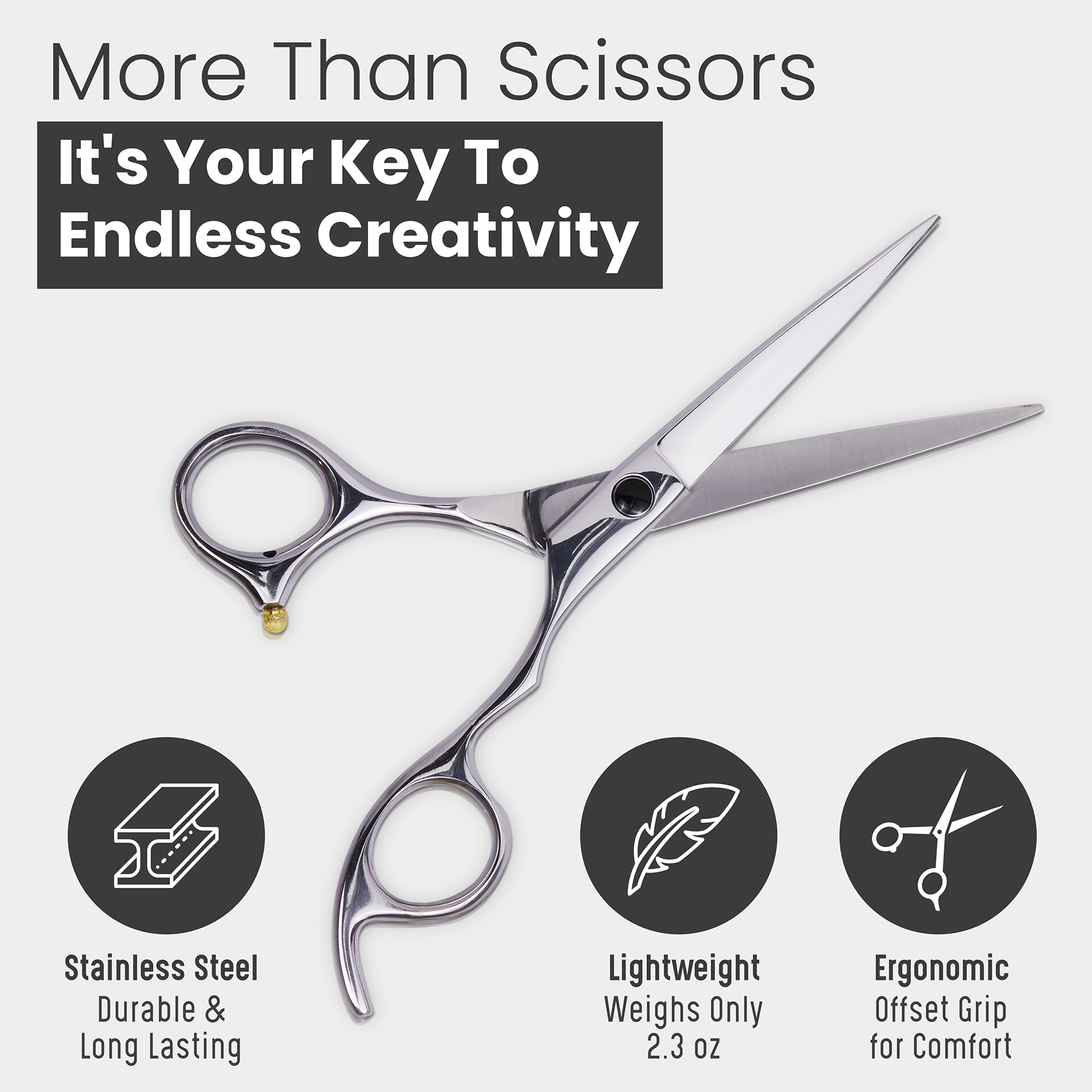 More Than Scissors

It's Your Key To Endless Creativity

Stainless Steel
Durable & Long Lasting

Lightweight
Weighs Only 2.3 oz

Ergonomic
Offset Grip for Comfort