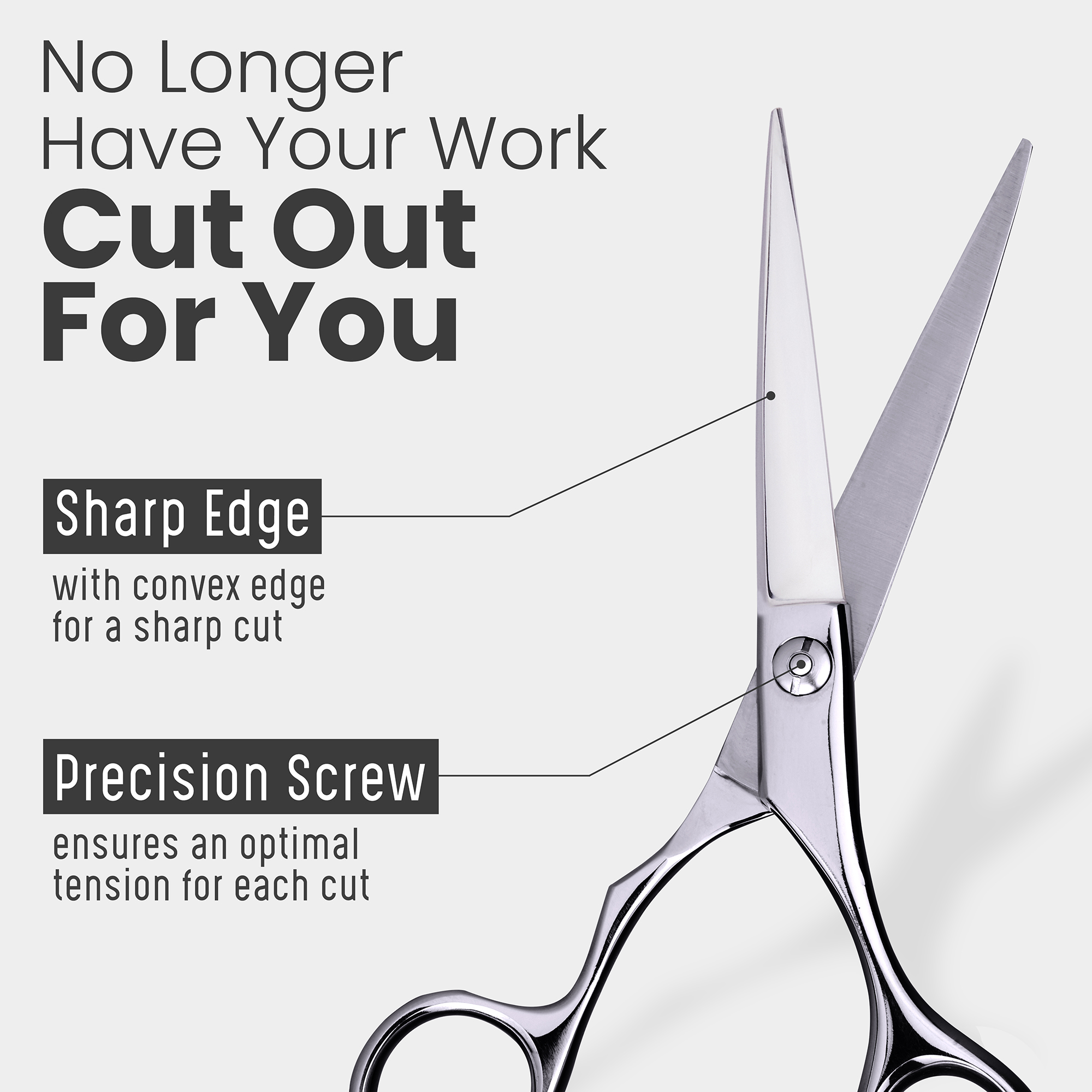 No Longer Have Your Work Cut Out For You

Sharp Edge

with convex edge for a sharp cut

Precision Screw

ensures an optimal tension for each cut