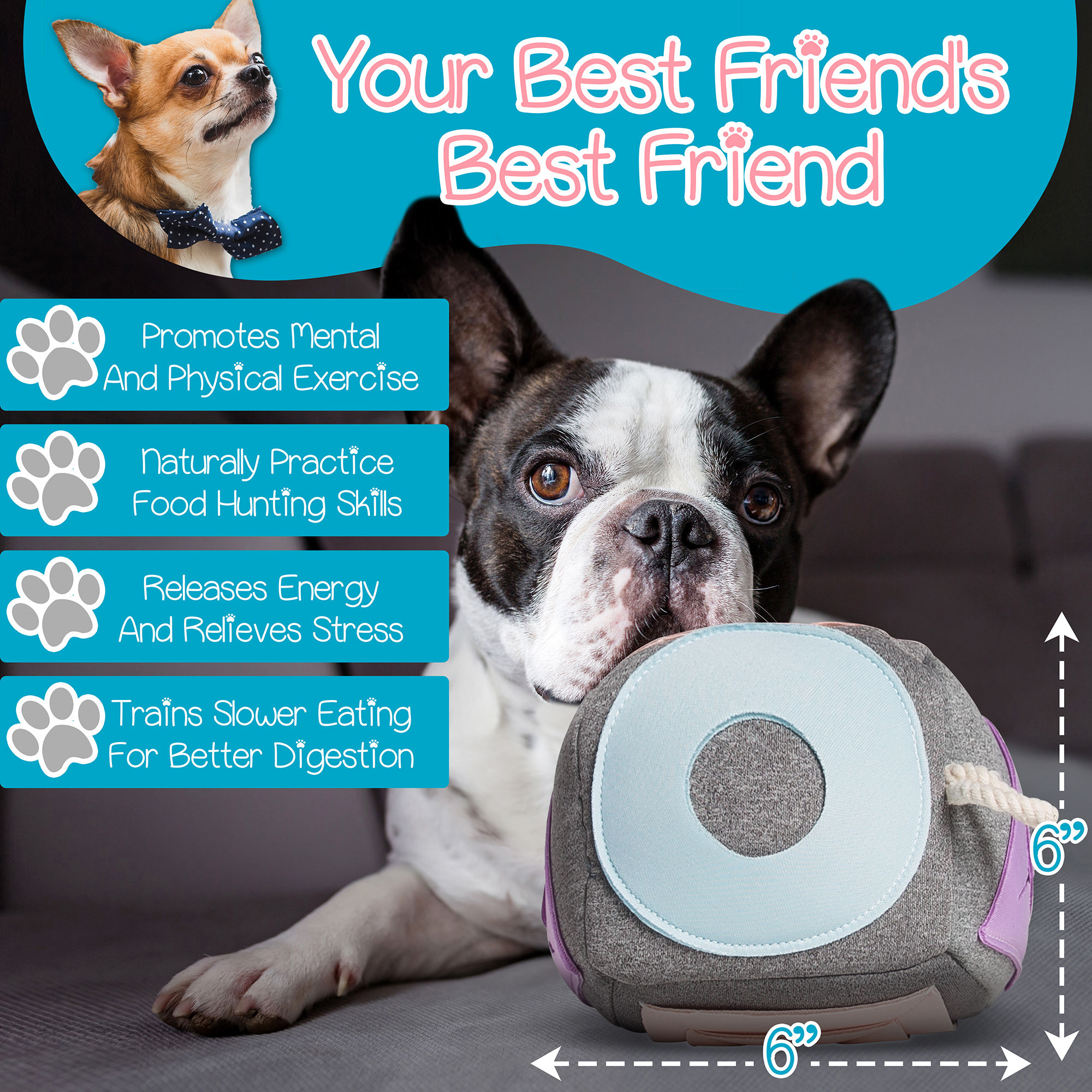 Your Best Friend's Best Friend

Promotes Mental And Physical Exercise

Naturally Practice Food Hunting Skills

Releases Energy And Relieves Stress

Trains Slower Eating For Better Digestion

6"

6"