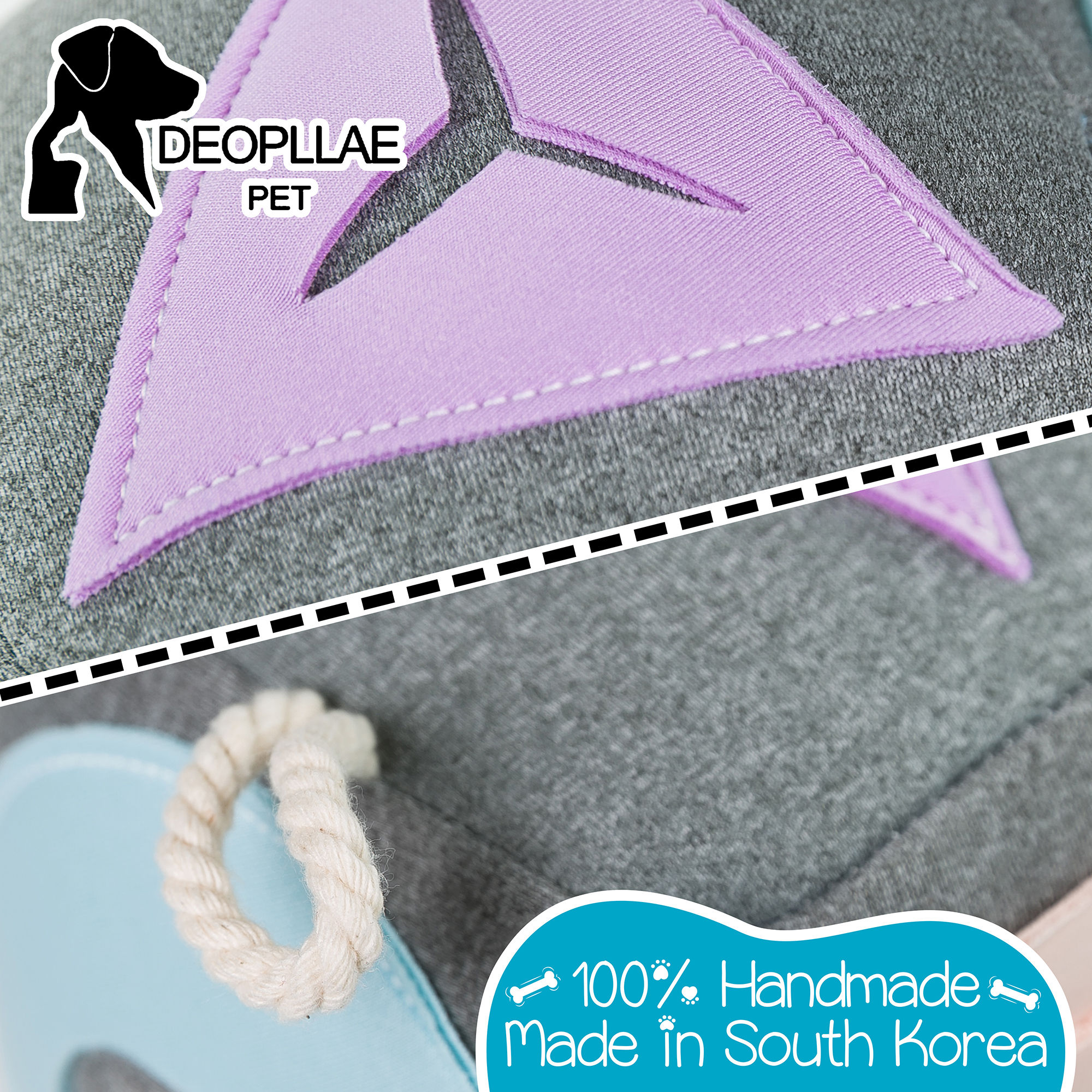 DEOPLLAE
PET

100% Handmade
Made in South Korea