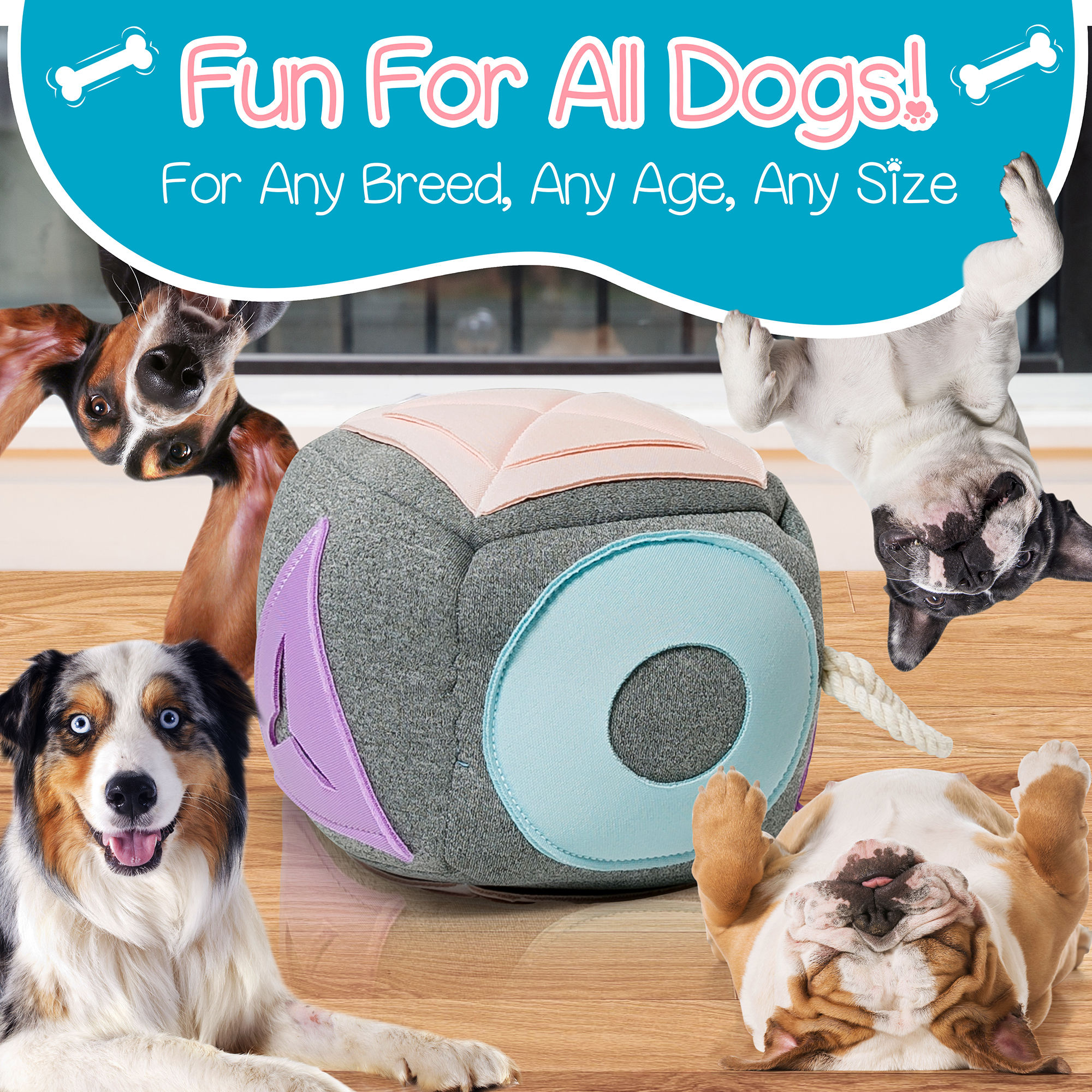 Fun For All Dogs!

For Any Breed, Any Age, Any Size